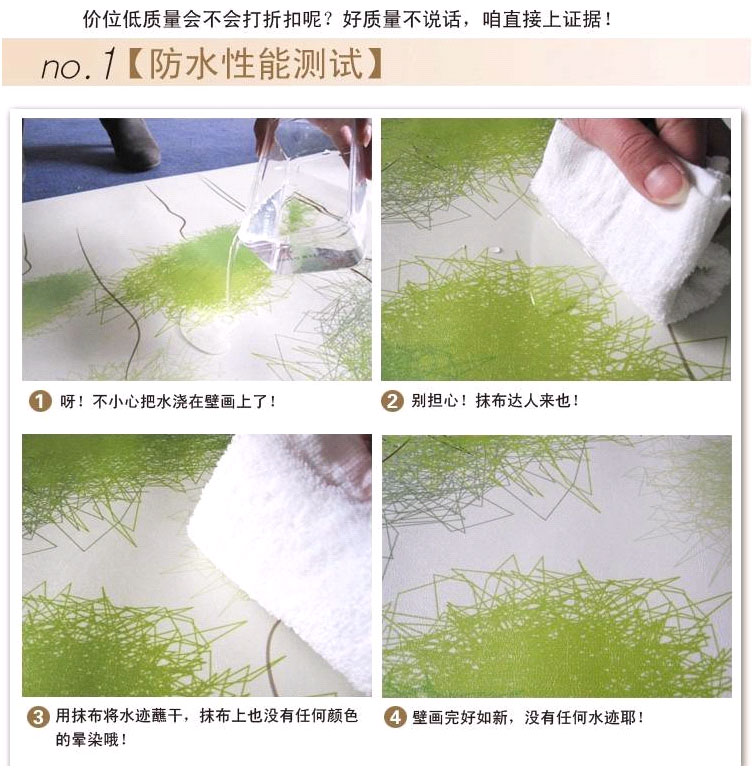 价位低质量会不会打折扣呢？好质量不说话，咱直接上证据！

no.1【防水性能测试】

1 呀！不小心把水浇在壁画上了！

2 别担心！抹布达人来也！

3 用抹布将水迹蘸干，抹布上也没有任何颜色的晕染哦！

4 壁画完好如新，没有任何水迹耶！